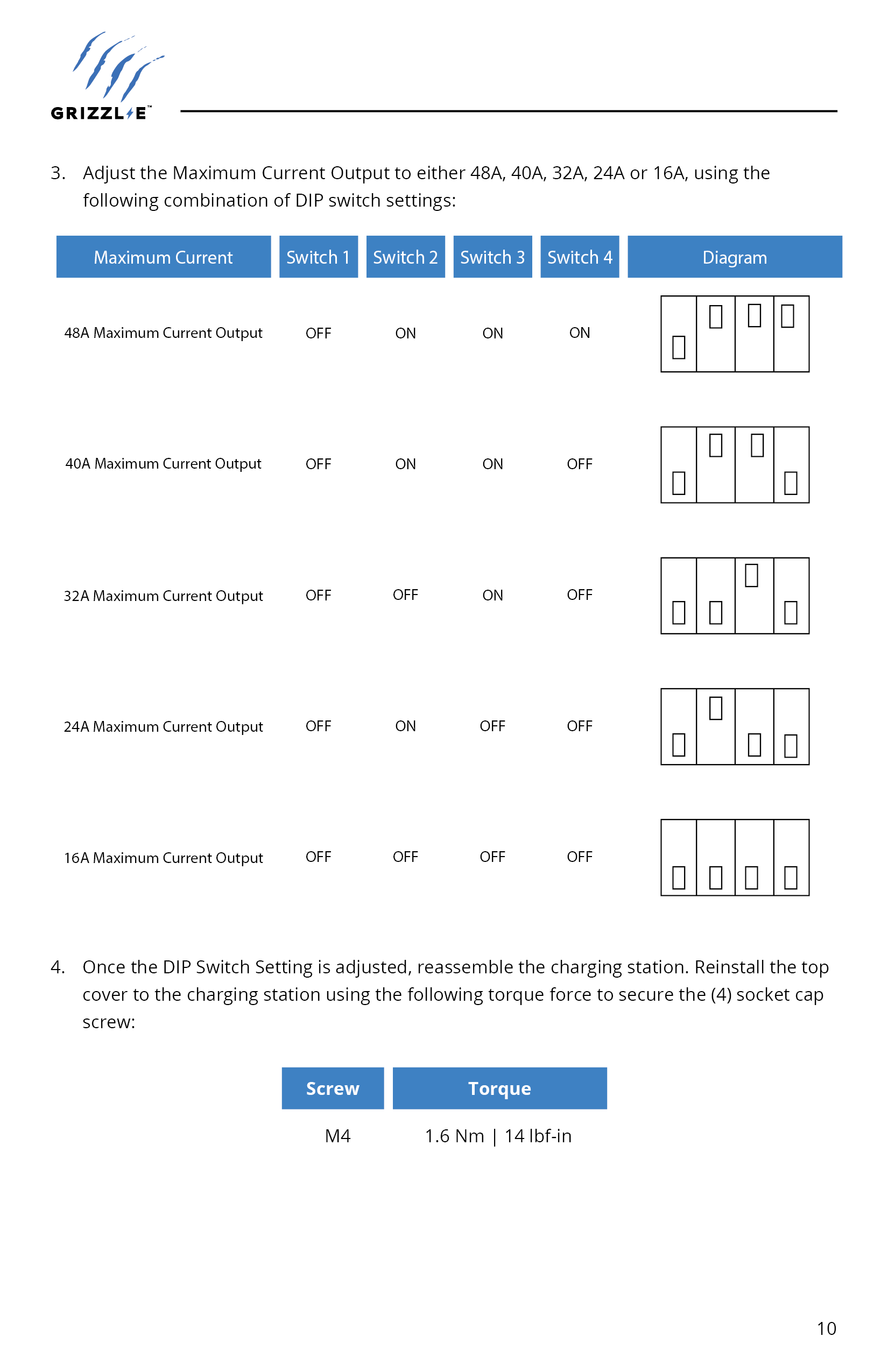 GRIZZL-E™

3. Adjust the Maximum Current Output to either 48A, 40A, 32A, 24A or 16A, using the following combination of DIP switch settings:

| Maximum Current | Switch 1 | Switch 2 | Switch 3 | Switch 4 | Diagram |
|---|---|---|---|---|---|
| 48A Maximum Current Output | OFF | ON | ON | ON | |
| 40A Maximum Current Output | OFF | ON | ON | OFF | |
| 32A Maximum Current Output | OFF | OFF | ON | OFF | |
| 24A Maximum Current Output | OFF | ON | OFF | OFF | |
| 16A Maximum Current Output | OFF | OFF | OFF | OFF | |

4. Once the DIP Switch Setting is adjusted, reassemble the charging station. Reinstall the top cover to the charging station using the following torque force to secure the (4) socket cap screw:

| Screw | Torque |
|---|---|
| M4 | 1.6 Nm \| 14 lbf-in |

10